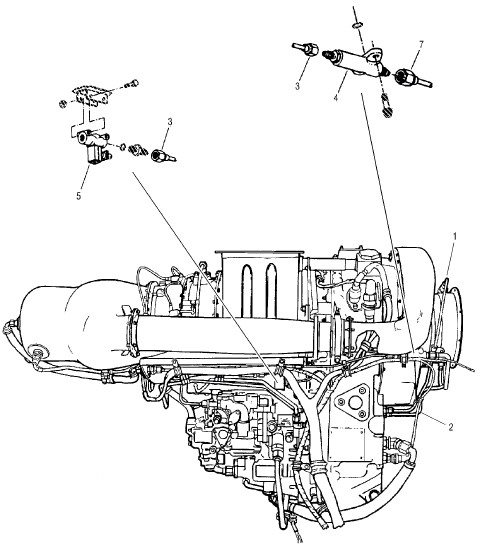 7
3
4
3
5
1
2